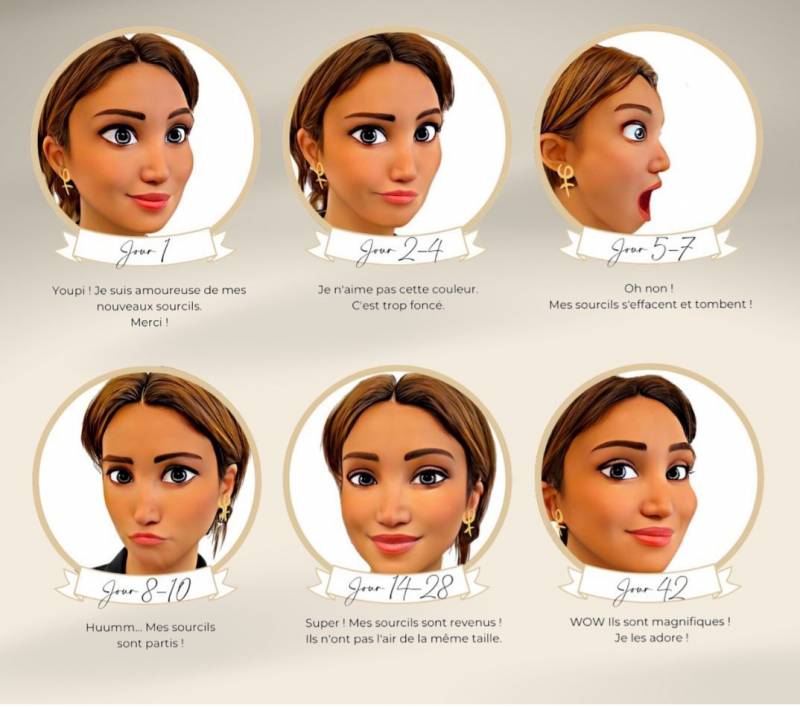 Jour 1

Youpi ! Je suis amoureuse de mes nouveaux sourcils. Merci !

Jour 2-4

Je n'aime pas cette couleur. C'est trop foncé.

Jour 5-7

Oh non ! Mes sourcils s'effacent et tombent !

Jour 8-10

Huumm... Mes sourcils sont partis !

Jour 14-28

Super ! Mes sourcils sont revenus ! Ils n'ont pas l'air de la même taille.

Jour 42

WOW Ils sont magnifiques ! Je les adore !